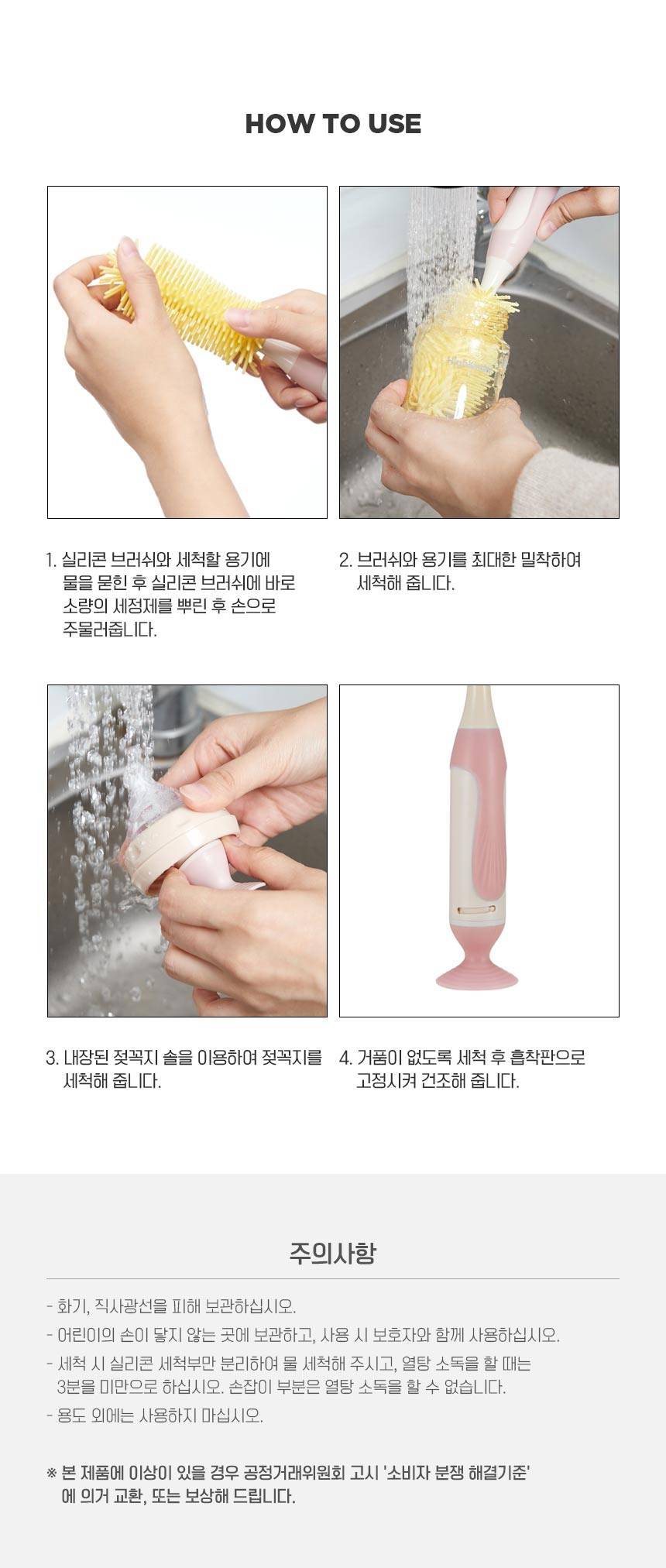 HOW TO USE

1. 실리콘 브러쉬와 세척할 용기에 물을 묻힌 후 실리콘 브러쉬에 바로 소량의 세정제를 뿌린 후 손으로 주물러줍니다.

2. 브러쉬와 용기를 최대한 밀착하여 세척해 줍니다.

3. 내장된 젖꼭지 솔을 이용하여 젖꼭지를 세척해 줍니다.

4. 거품이 없도록 세척 후 흡착판으로 고정시켜 건조해 줍니다.

주의사항

- 화기, 직사광선을 피해 보관하십시오.

- 어린이의 손이 닿지 않는 곳에 보관하고, 사용 시 보호자와 함께 사용하십시오.

- 세척 시 실리콘 세척부만 분리하여 물 세척해 주시고, 열탕 소독을 할 때는 3분을 미만으로 하십시오. 손잡이 부분은 열탕 소독을 할 수 없습니다.

- 용도 외에는 사용하지 마십시오.

※ 본 제품에 이상이 있을 경우 공정거래위원회 고시 '소비자 분쟁 해결기준'에 의거 교환, 또는 보상해 드립니다.